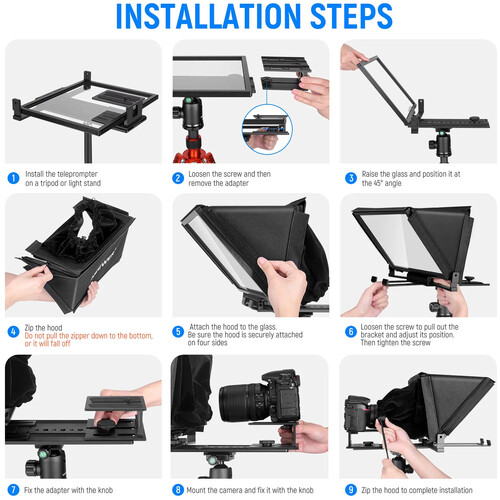 INSTALLATION STEPS

1 Install the teleprompter on a tripod or light stand

2 Loosen the screw and then remove the adapter

3 Raise the glass and position it at the 45° angle

4 Zip the hood
Do not pull the zipper down to the bottom, or it will fall off

5 Attach the hood to the glass. Be sure the hood is securely attached on four sides

6 Loosen the screw to pull out the bracket and adjust its position. Then tighten the screw

7 Fix the adapter with the knob

8 Mount the camera and fix it with the knob

9 Zip the hood to complete installation