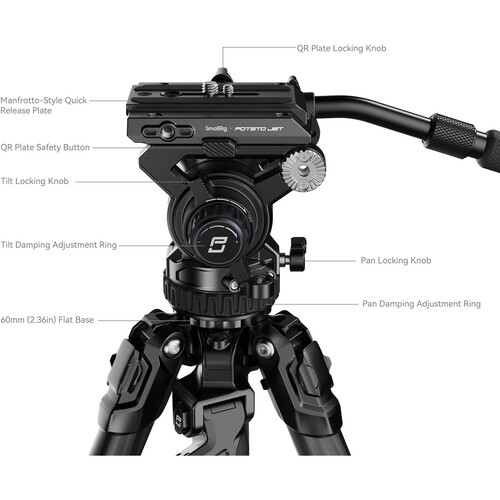 QR Plate Locking Knob

Manfrotto-Style Quick Release Plate

SmallRig · POTATO JET

QR Plate Safety Button

Tilt Locking Knob

Tilt Damping Adjustment Ring

Pan Locking Knob

Pan Damping Adjustment Ring

60mm (2.36in) Flat Base